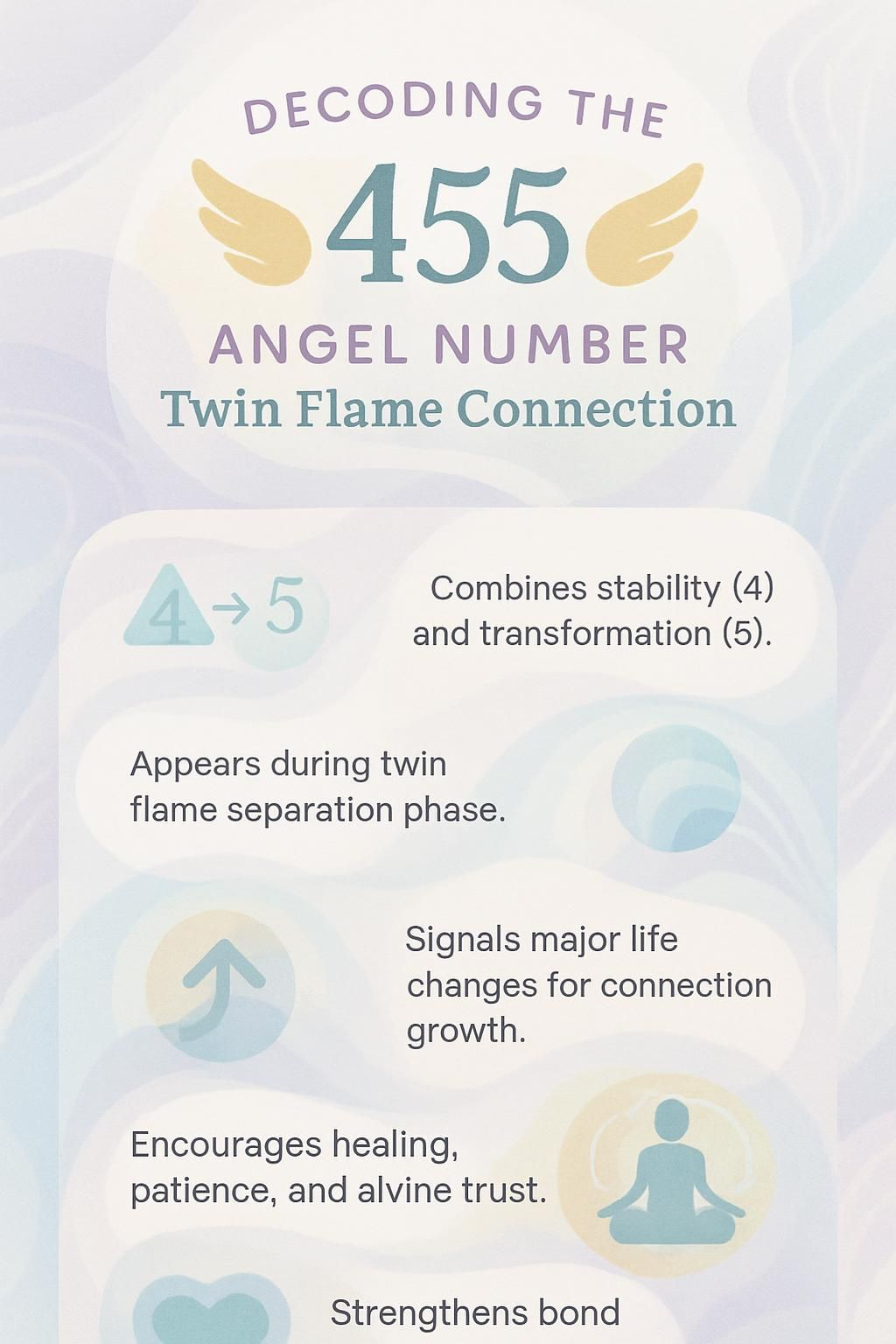 DECODING THE

455

ANGEL NUMBER

Twin Flame Connection

4 → 5

Combines stability (4) and transformation (5).

Appears during twin flame separation phase.

Signals major life changes for connection growth.

Encourages healing, patience, and alvine trust.

Strengthens bond