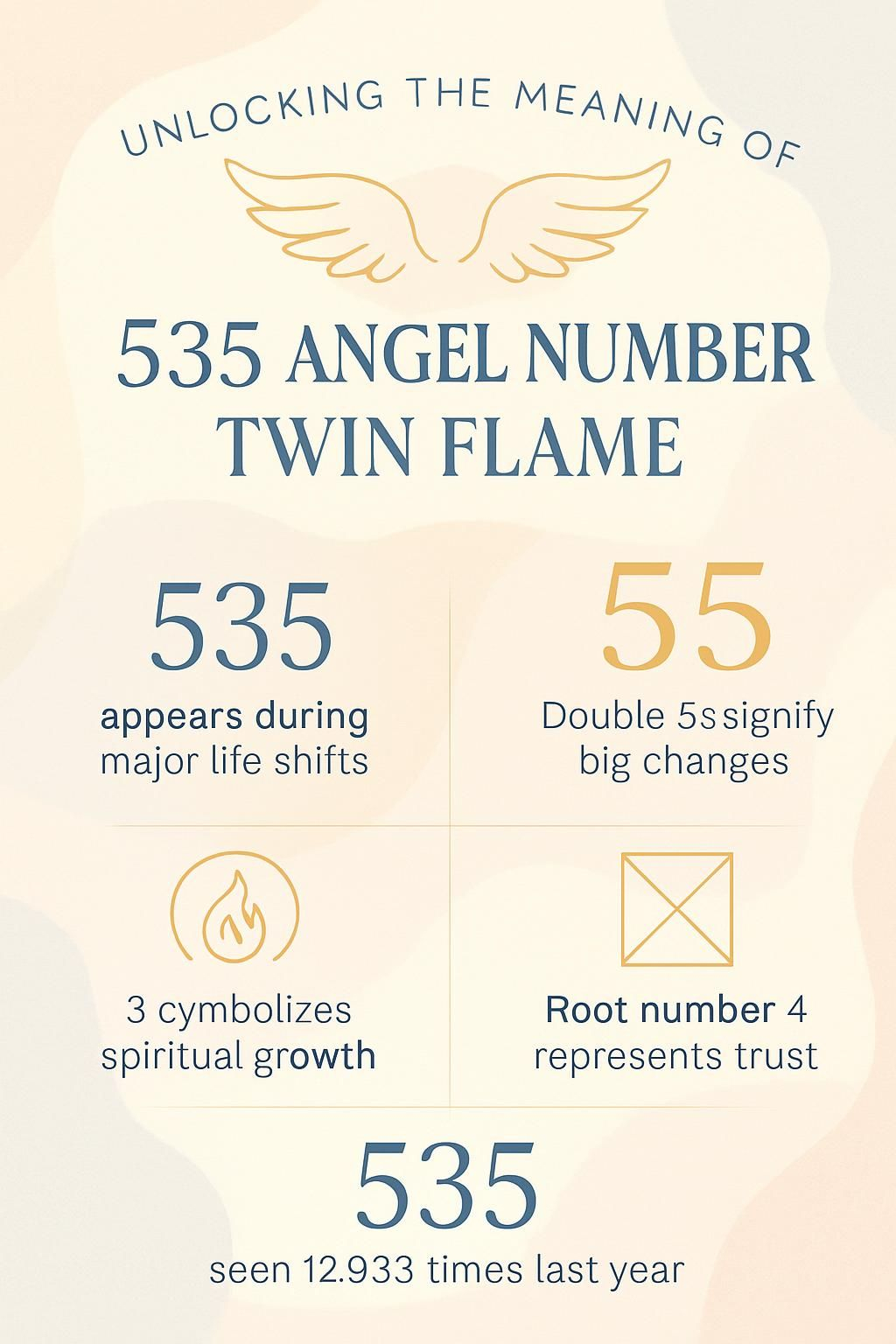 UNLOCKING THE MEANING OF

535 ANGEL NUMBER TWIN FLAME

535
appears during major life shifts

55
Double 5s signify big changes

3 cymbolizes spiritual growth

Root number 4 represents trust

535
seen 12.933 times last year